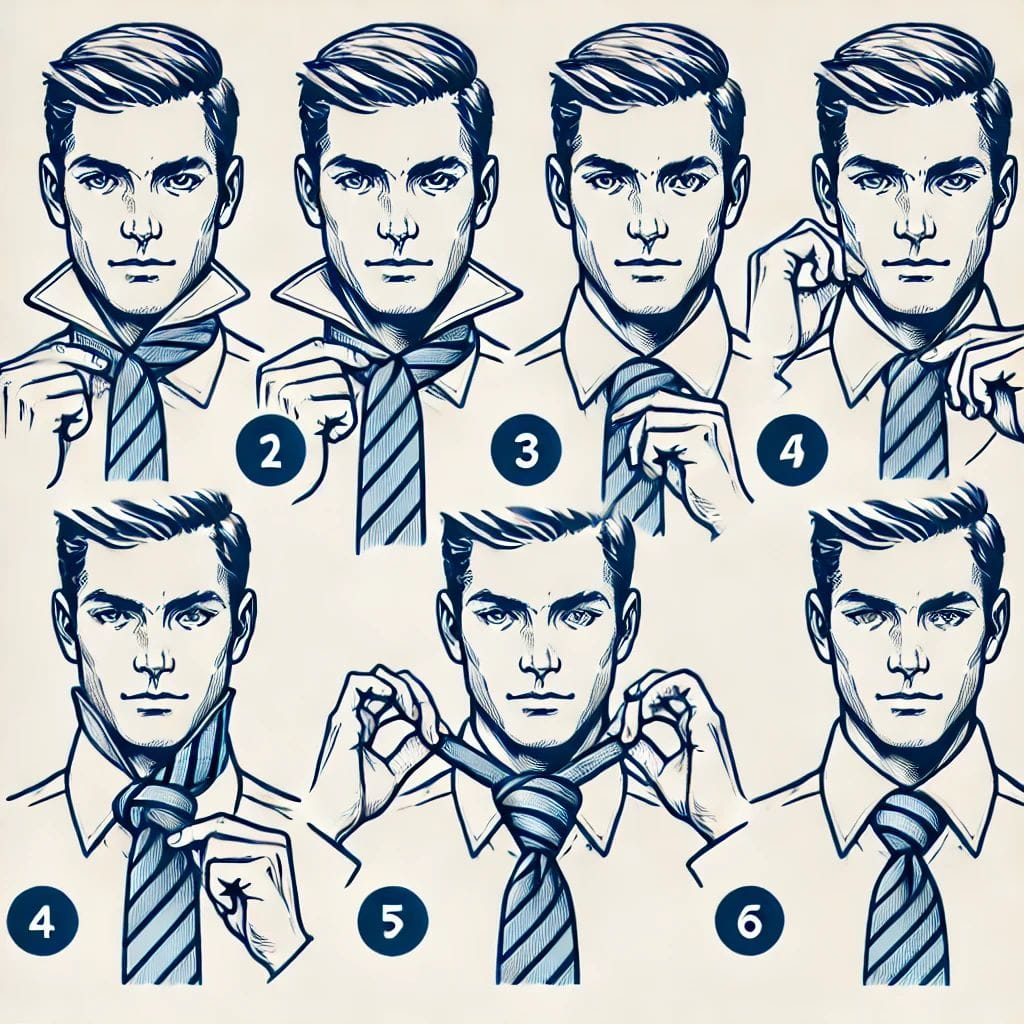 2
3
4
4
5
6